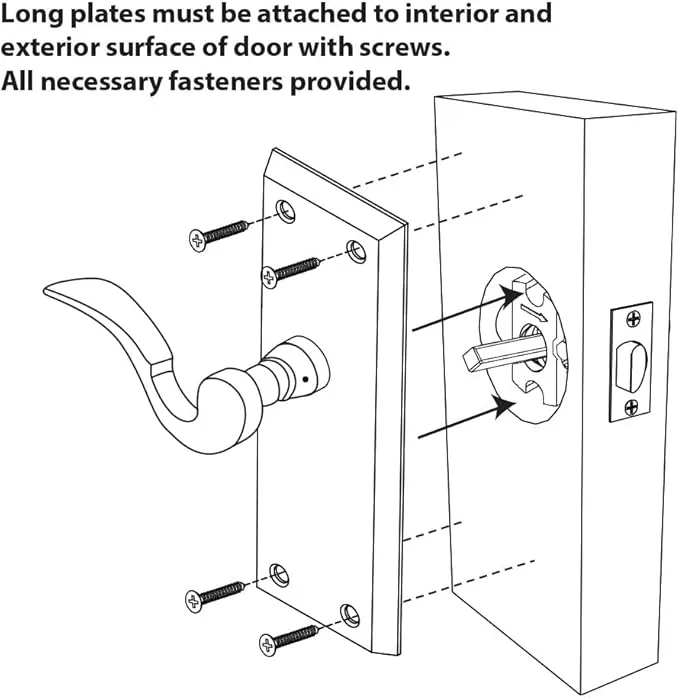 Long plates must be attached to interior and exterior surface of door with screws.
All necessary fasteners provided.