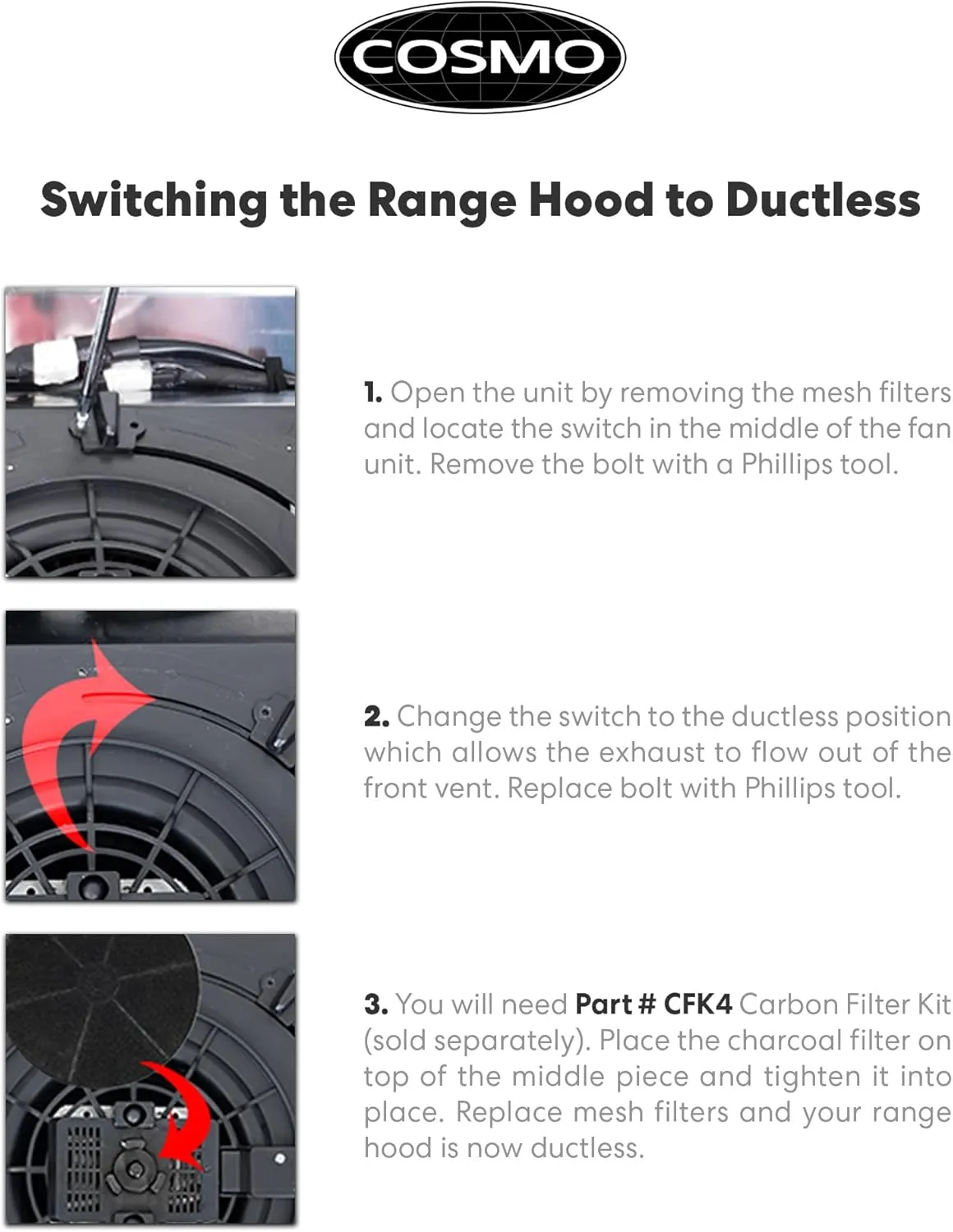 COSMO

Switching the Range Hood to Ductless

1. Open the unit by removing the mesh filters and locate the switch in the middle of the fan unit. Remove the bolt with a Phillips tool.

2. Change the switch to the ductless position which allows the exhaust to flow out of the front vent. Replace bolt with Phillips tool.

3. You will need Part # CFK4 Carbon Filter Kit (sold separately). Place the charcoal filter on top of the middle piece and tighten it into place. Replace mesh filters and your range hood is now ductless.